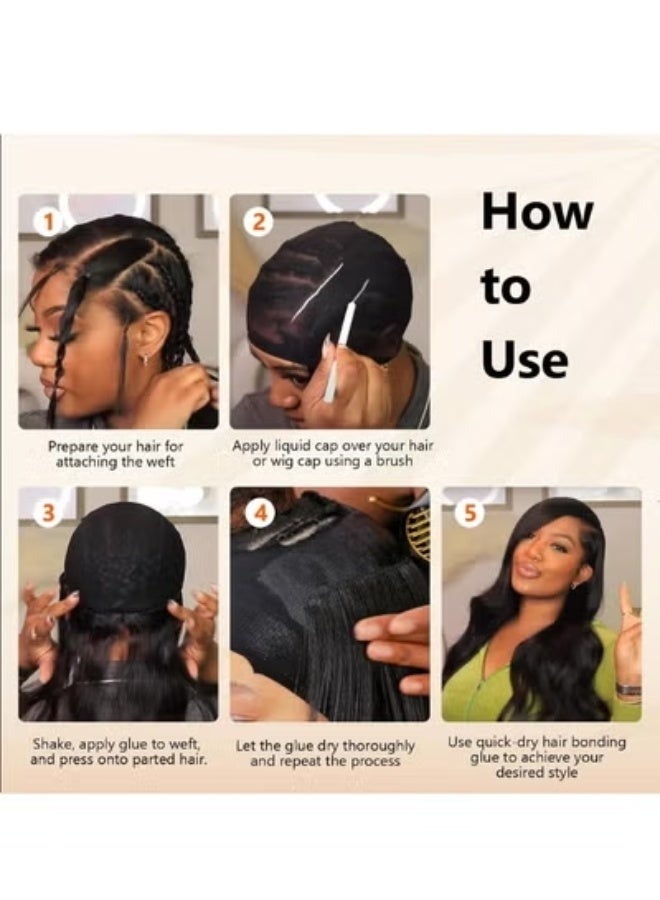 How to Use

1
Prepare your hair for attaching the weft

2
Apply liquid cap over your hair or wig cap using a brush

3
Shake, apply glue to weft, and press onto parted hair.

4
Let the glue dry thoroughly and repeat the process

5
Use quick-dry hair bonding glue to achieve your desired style